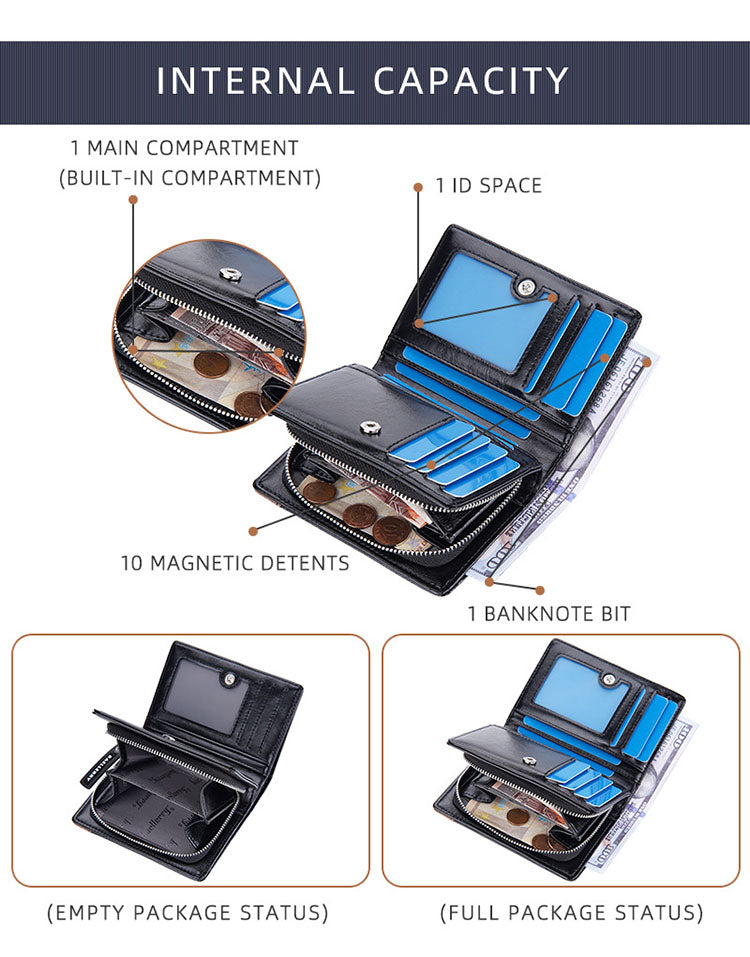 INTERNAL CAPACITY

1 MAIN COMPARTMENT
(BUILT-IN COMPARTMENT)

1 ID SPACE

10 MAGNETIC DETENTS

1 BANKNOTE BIT

(EMPTY PACKAGE STATUS)

(FULL PACKAGE STATUS)