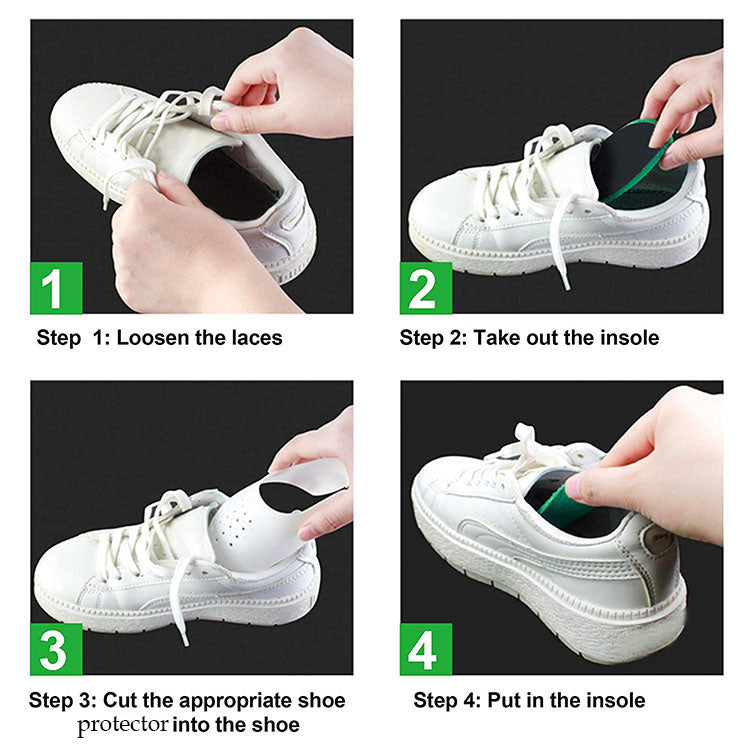 1

Step 1: Loosen the laces

2

Step 2: Take out the insole

3

Step 3: Cut the appropriate shoe protector into the shoe

4

Step 4: Put in the insole