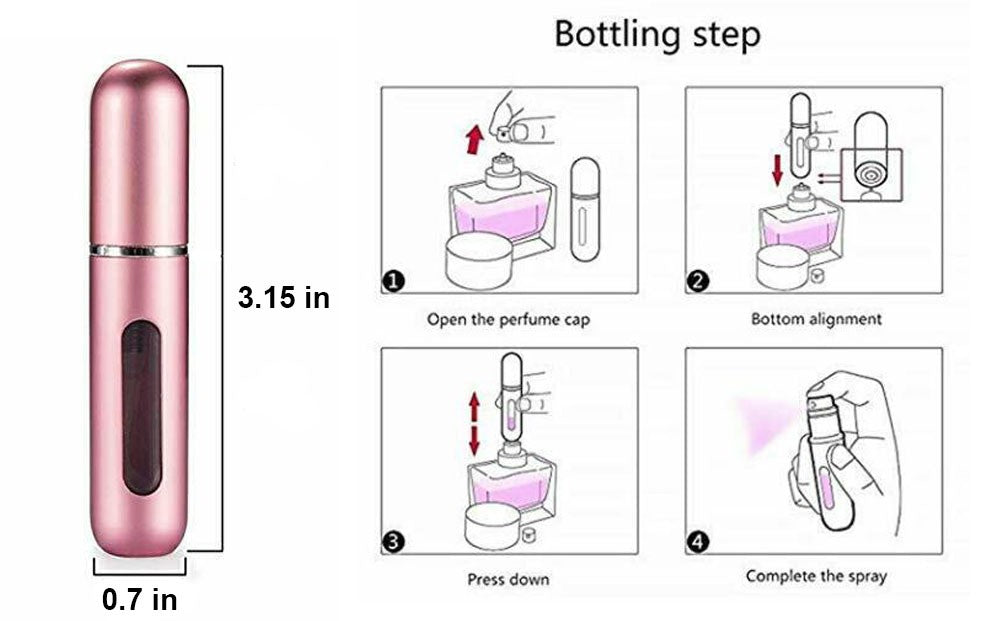 3.15 in

0.7 in

Bottling step

1

Open the perfume cap

2

Bottom alignment

3

Press down

4

Complete the spray